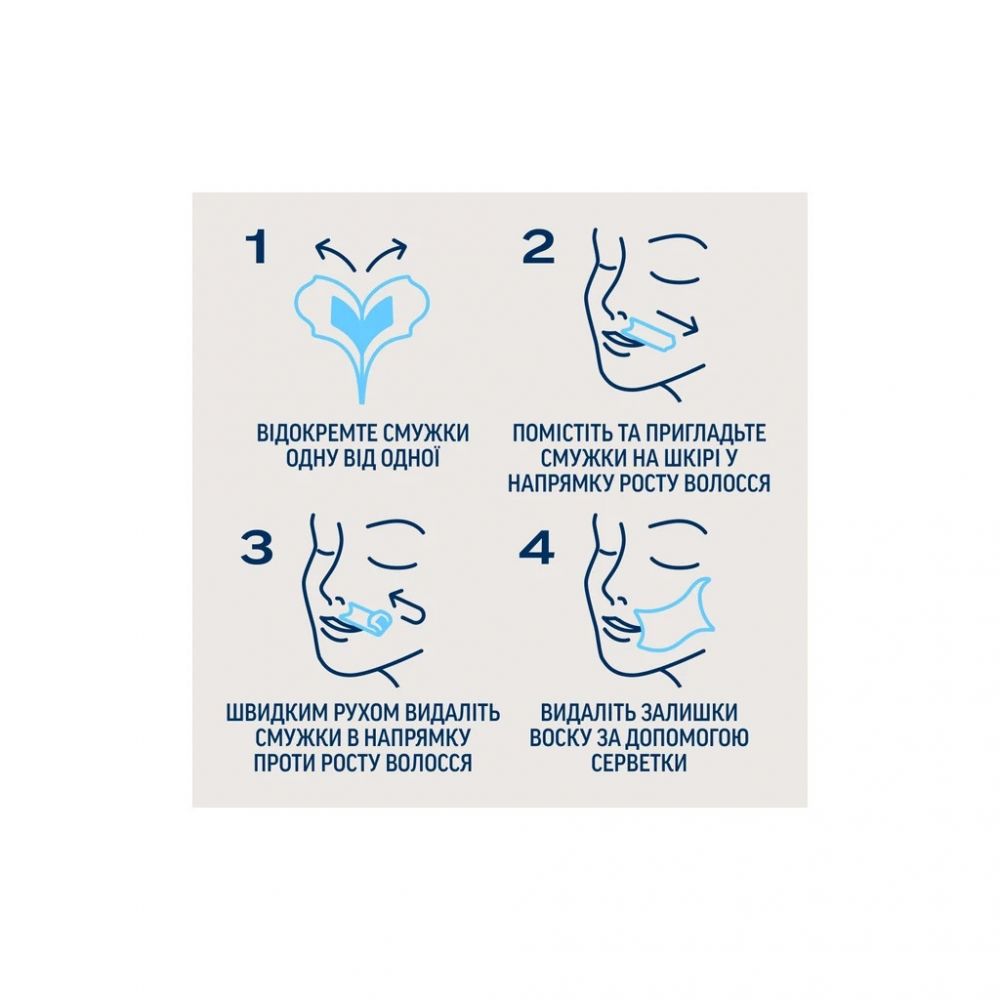 1

ВІДОКРЕМТЕ СМУЖКИ ОДНУ ВІД ОДНОЇ

2

ПОМІСТІТЬ ТА ПРИГЛАДЬТЕ СМУЖКИ НА ШКІРІ У НАПРЯМКУ РОСТУ ВОЛОССЯ

3

ШВИДКИМ РУХОМ ВИДАЛІТЬ СМУЖКИ В НАПРЯМКУ ПРОТИ РОСТУ ВОЛОССЯ

4

ВИДАЛІТЬ ЗАЛИШКИ ВОСКУ ЗА ДОПОМОГОЮ СЕРВЕТКИ