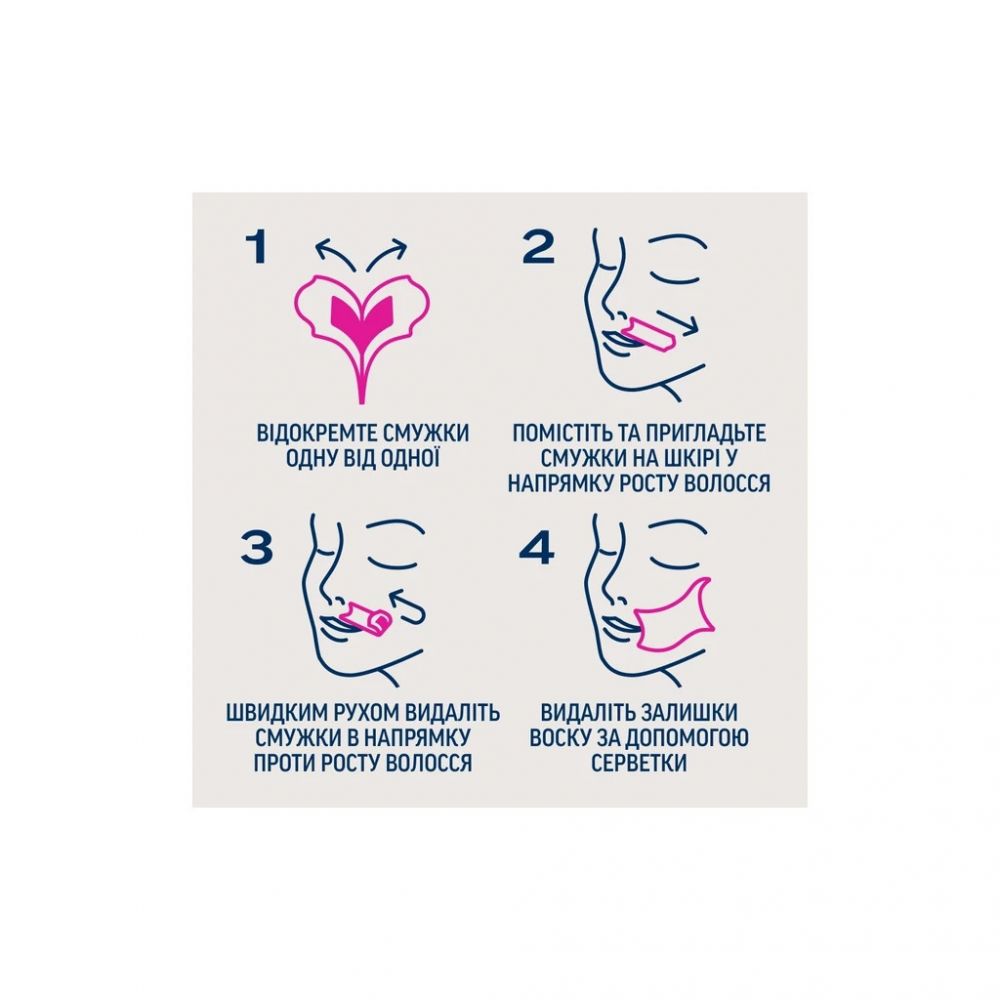 1

ВІДОКРЕМТЕ СМУЖКИ ОДНУ ВІД ОДНОЇ

2

ПОМІСТІТЬ ТА ПРИГЛАДЬТЕ СМУЖКИ НА ШКІРІ У НАПРЯМКУ РОСТУ ВОЛОССЯ

3

ШВИДКИМ РУХОМ ВИДАЛІТЬ СМУЖКИ В НАПРЯМКУ ПРОТИ РОСТУ ВОЛОССЯ

4

ВИДАЛІТЬ ЗАЛИШКИ ВОСКУ ЗА ДОПОМОГОЮ СЕРВЕТКИ