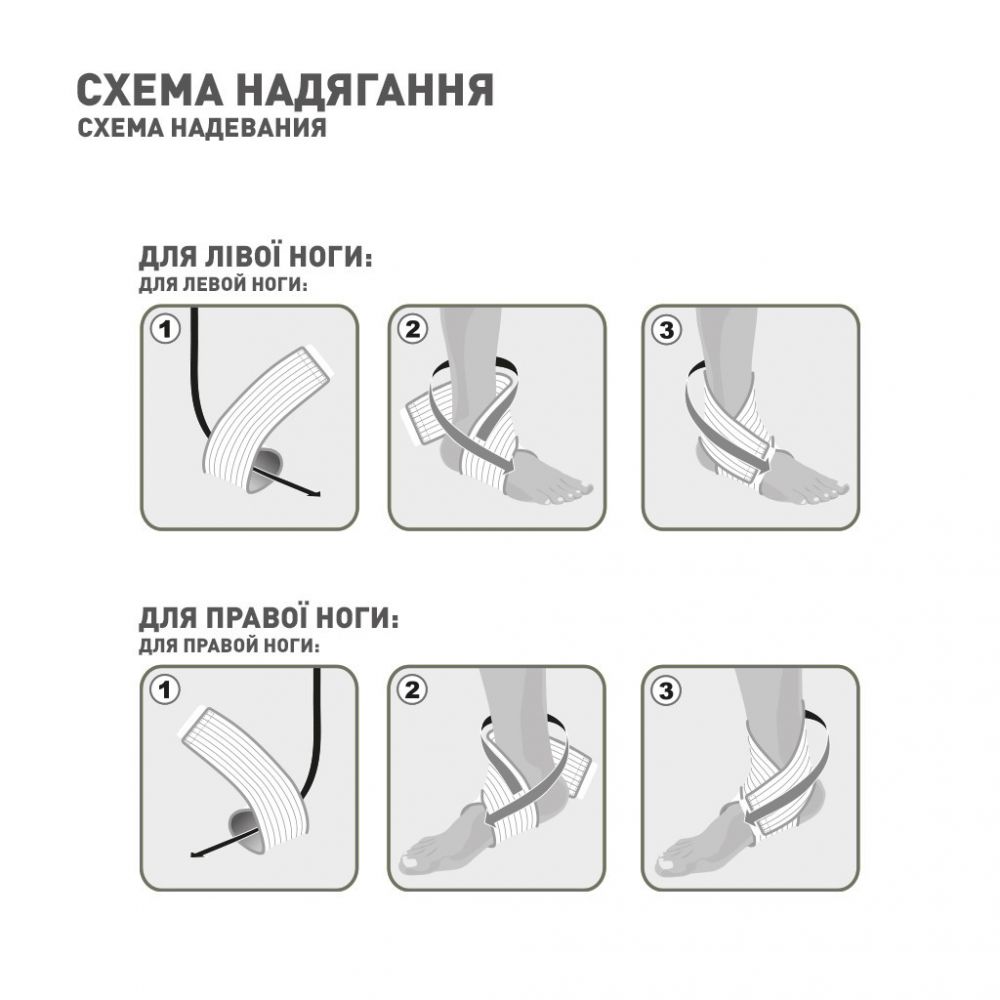 СХЕМА НАДЯГАННЯ
СХЕМА НАДЕВАНИЯ

ДЛЯ ЛІВОЇ НОГИ:
ДЛЯ ЛЕВОЙ НОГИ:

1

2

3

ДЛЯ ПРАВОЇ НОГИ:
ДЛЯ ПРАВОЙ НОГИ:

1

2

3